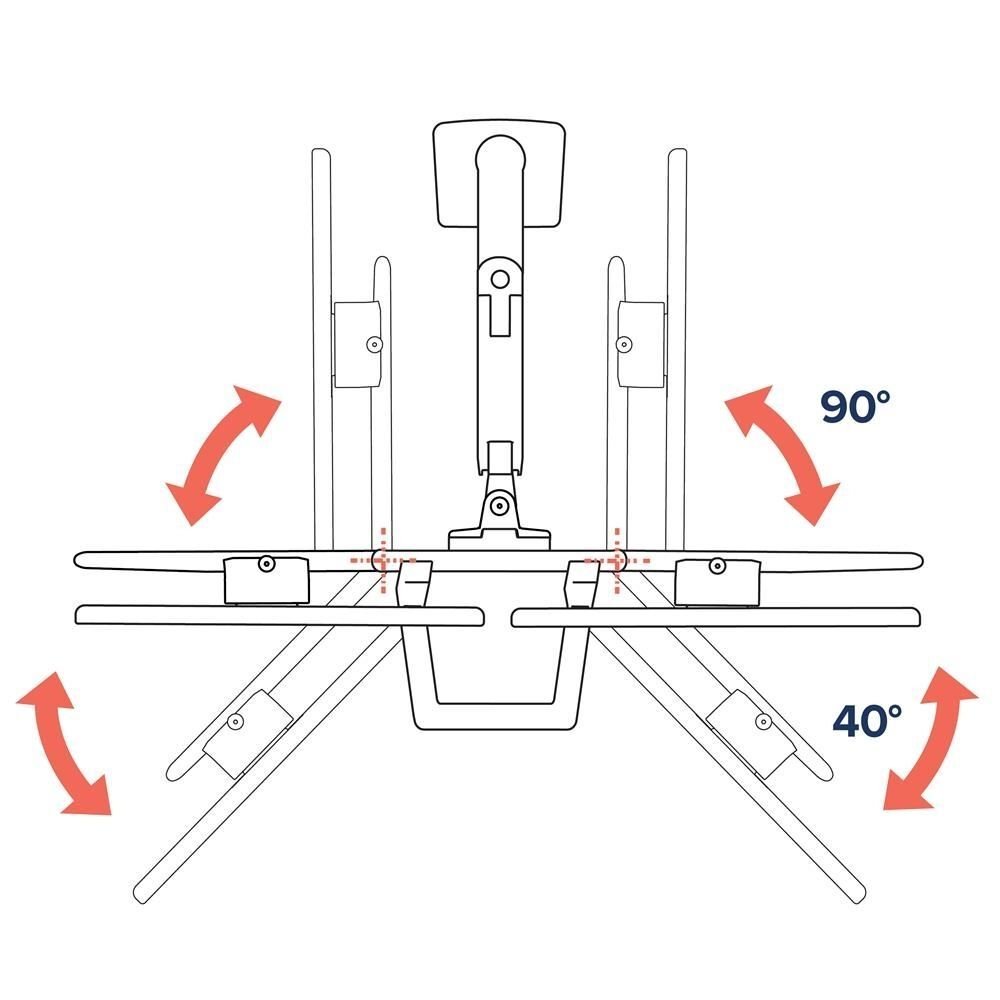 90°

40°